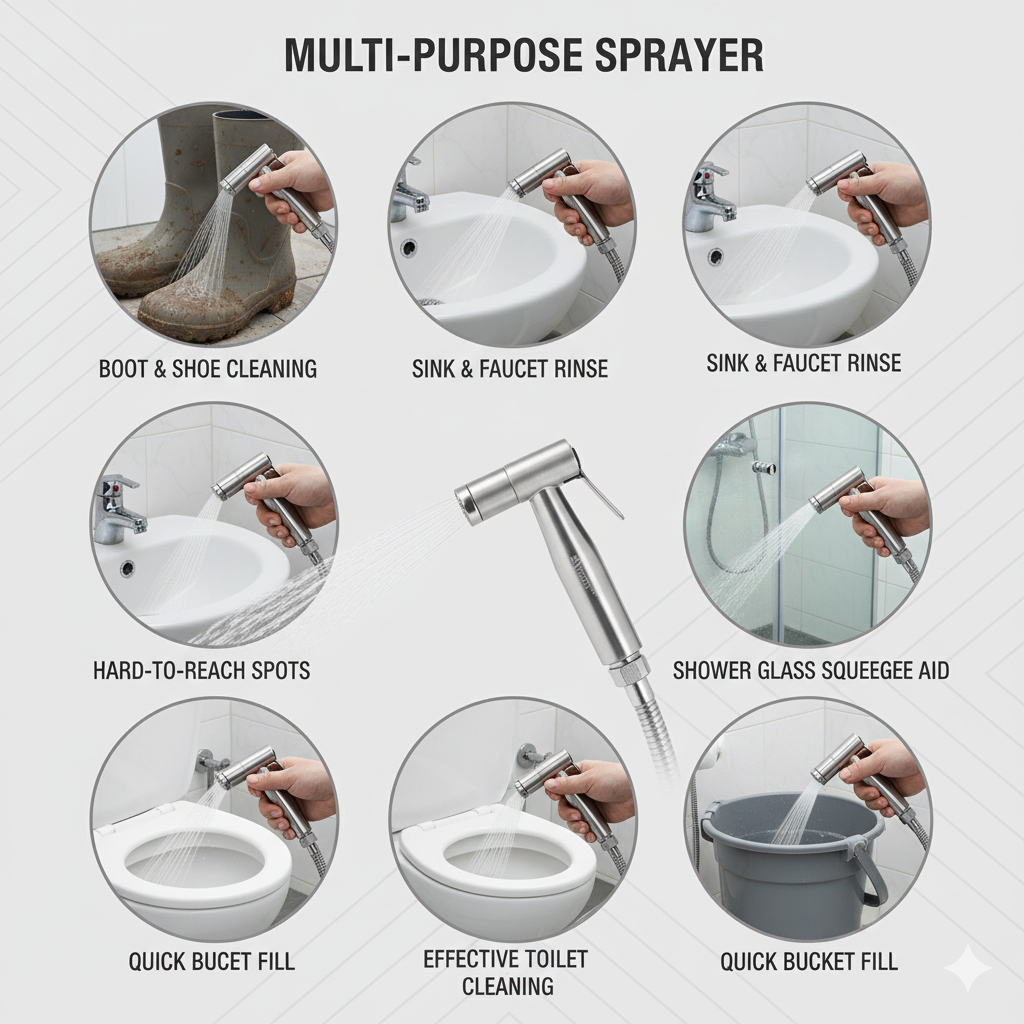 MULTI-PURPOSE SPRAYER

BOOT & SHOE CLEANING

SINK & FAUCET RINSE

SINK & FAUCET RINSE

HARD-TO-REACH SPOTS

SHOWER GLASS SQUEEGEE AID

QUICK BUCET FILL

EFFECTIVE TOILET CLEANING

QUICK BUCKET FILL